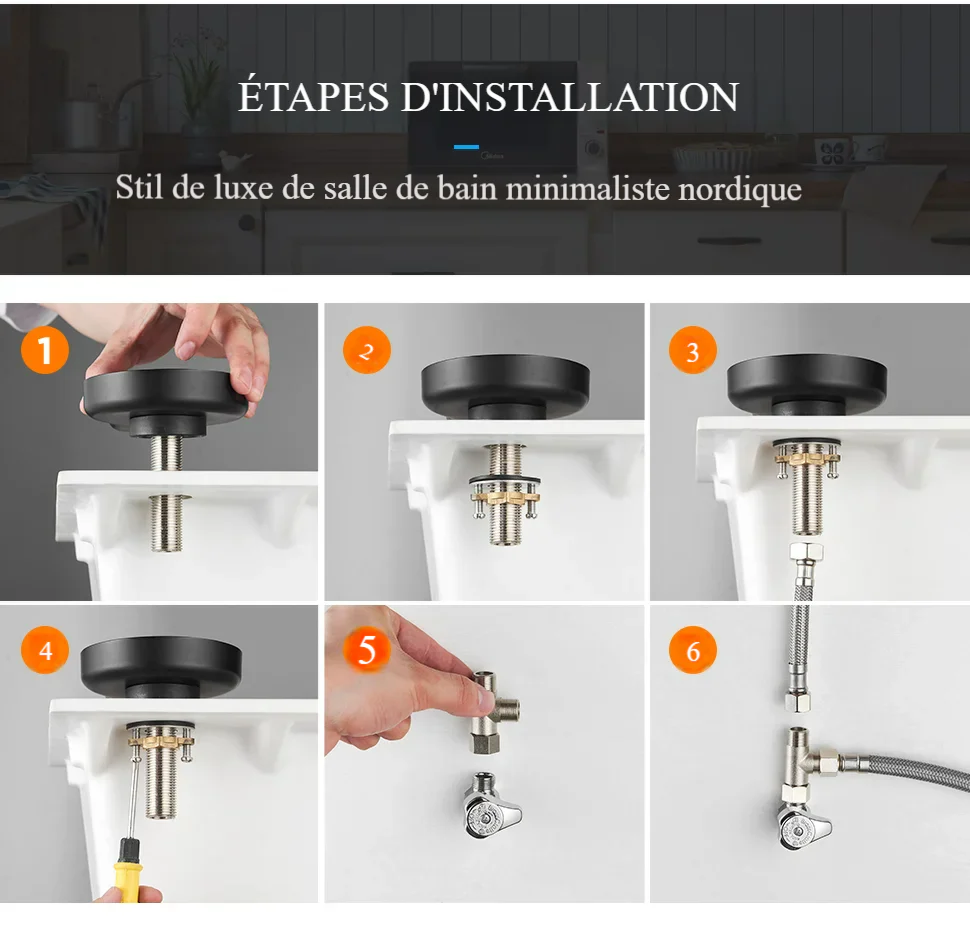 ÉTAPES D'INSTALLATION

Stil de luxe de salle de bain minimaliste nordique

1

2

3

4

5

6