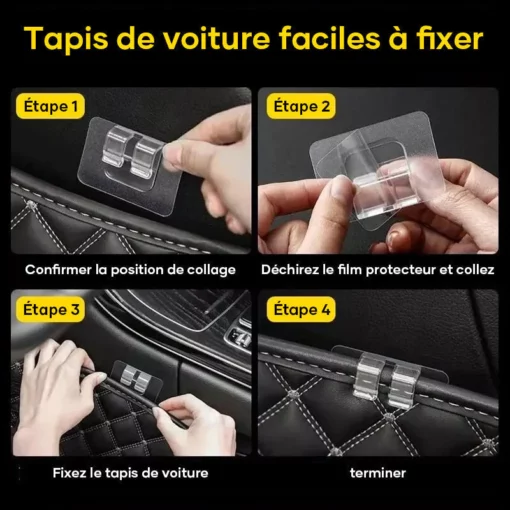 Tapis de voiture faciles à fixer

Étape 1

Confirmer la position de collage

Étape 2

Déchirez le film protecteur et collez

Étape 3

Fixez le tapis de voiture

Étape 4

terminer