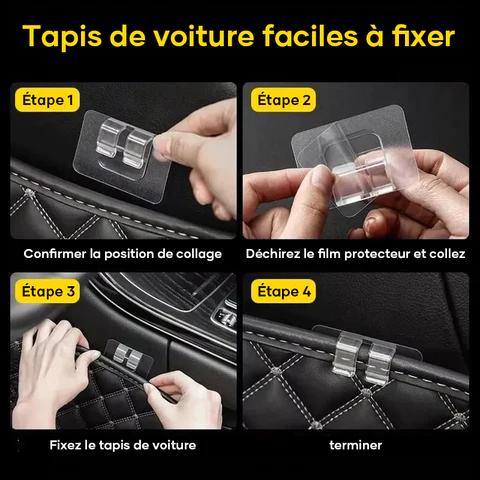 Tapis de voiture faciles à fixer

Étape 1

Confirmer la position de collage

Étape 2

Déchirez le film protecteur et collez

Étape 3

Fixez le tapis de voiture

Étape 4

terminer